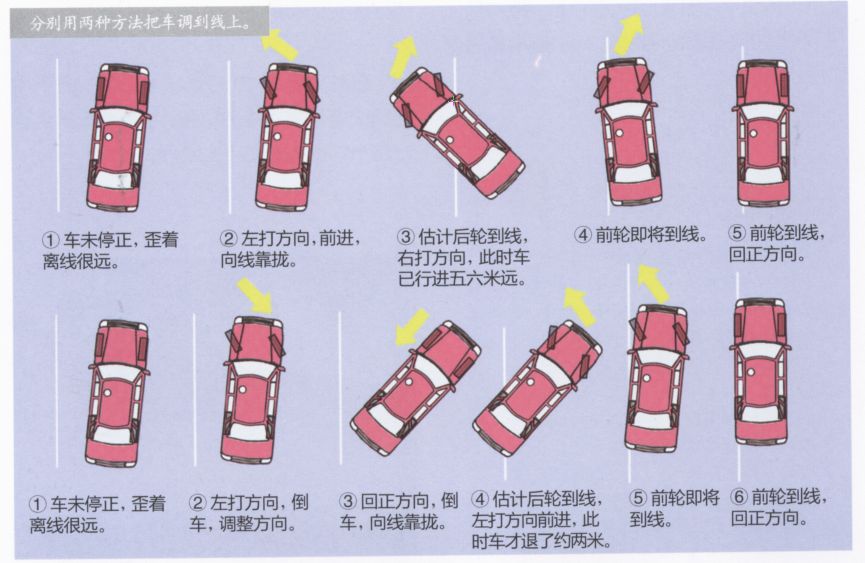 分别用两种方法把车调到线上。

① 车未停正，歪着离线很远。

② 左打方向，前进，向线靠拢。

③ 估计后轮到线，右打方向，此时车已行进五六米远。

④ 前轮即将到线。

⑤ 前轮到线，回正方向。

① 车未停正，歪着离线很远。

② 左打方向，倒车，调整方向。

③ 回正方向，倒车，向线靠拢。

④ 估计后轮到线，左打方向前进，此时车才退了约两米。

⑤ 前轮即将到线。

⑥ 前轮到线，回正方向。